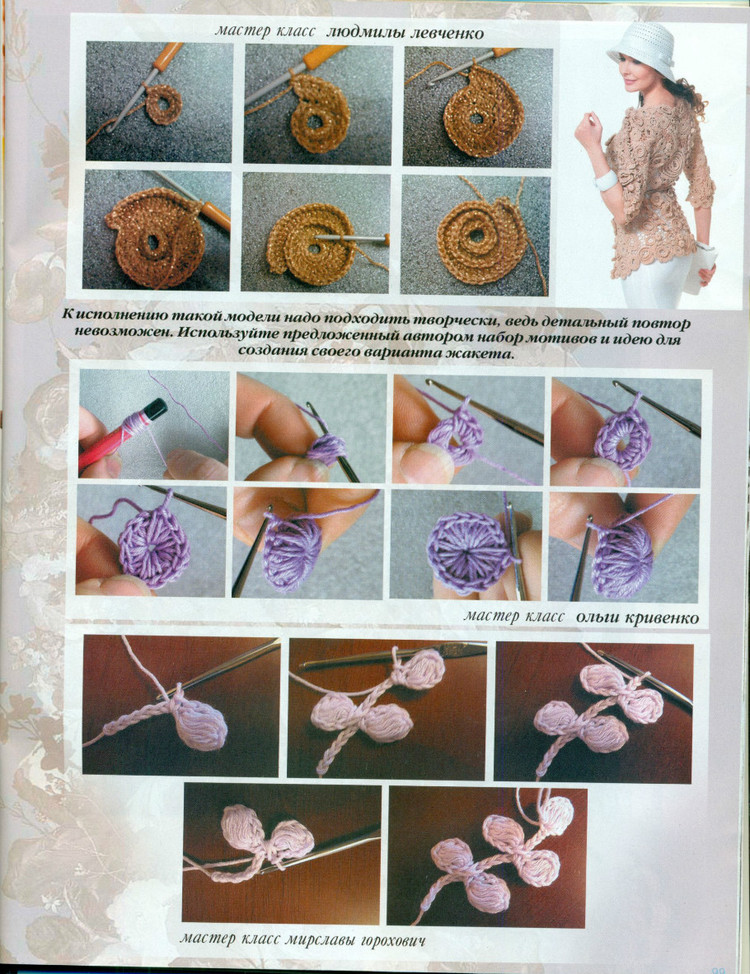 мастер класс людмилы левченко

К исполнению такой модели надо подходить творчески, ведь детальный повтор невозможен. Используйте предложенный автором набор мотивов и идею для создания своего варианта жакета.

мастер класс ольги кривенко

мастер класс мирславы горохович

99