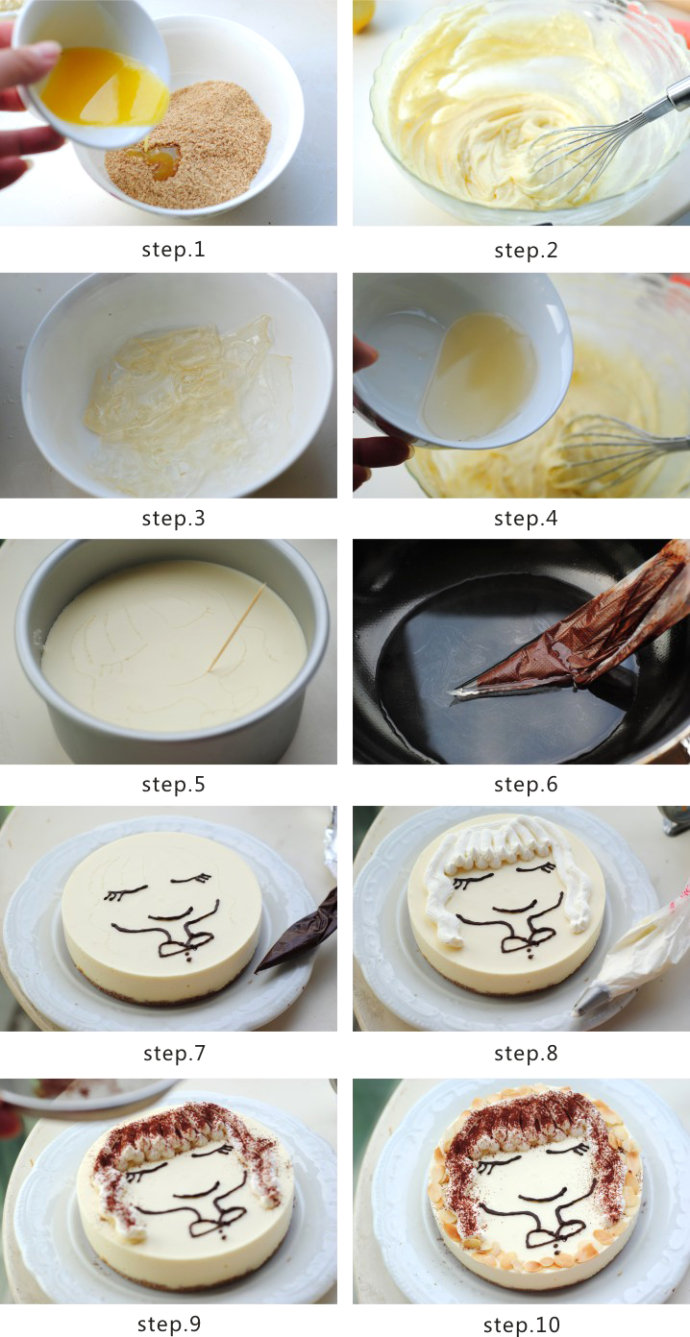 step.1

step.2

step.3

step.4

step.5

step.6

step.7

step.8

step.9

step.10