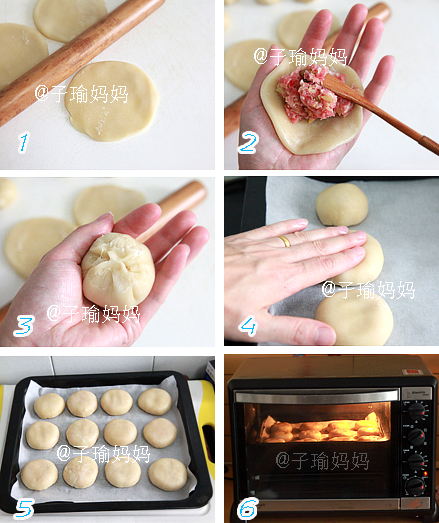 @子瑜妈妈
1

@子瑜妈妈
2

@子瑜妈妈
3

@子瑜妈妈
4

@子瑜妈妈
5

@子瑜妈妈
6