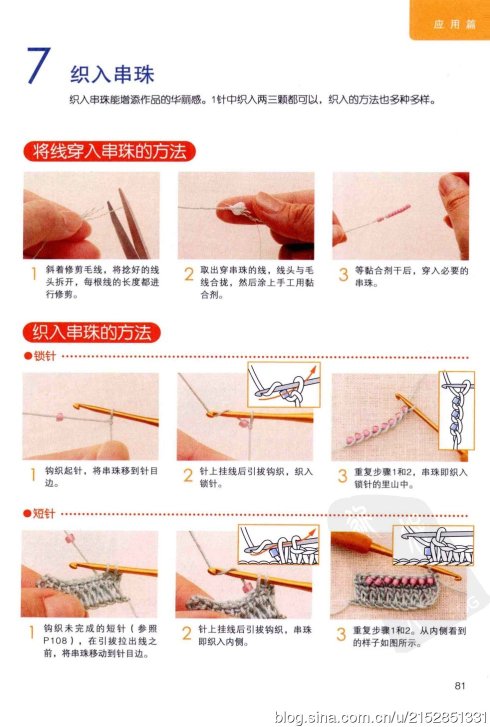 应用篇

7 织入串珠

织入串珠能增添作品的华丽感。1针中织入两三颗都可以，织入的方法也多种多样。

将线穿入串珠的方法

1 斜着修剪毛线，将捻好的线头拆开，每根线的长度都进行修剪。

2 取出穿串珠的线，线头与毛线合拢，然后涂上手工用黏合剂。

3 等黏合剂干后，穿入必要的串珠。

织入串珠的方法

●锁针

1 钩织起针，将串珠移到针目边。

2 针上挂线后引拔钩织，织入锁针。

3 重复步骤1和2，串珠即织入锁针的里山中。

●短针

1 钩织未完成的短针（参照P108），在引拔拉出线之前，将串珠移动到针目边。

2 针上挂线后引拔钩织，串珠即织入内侧。

3 重复步骤1和2。从内侧看到的样子如图所示。

81

blog.sina.com.cn/u/2152851331