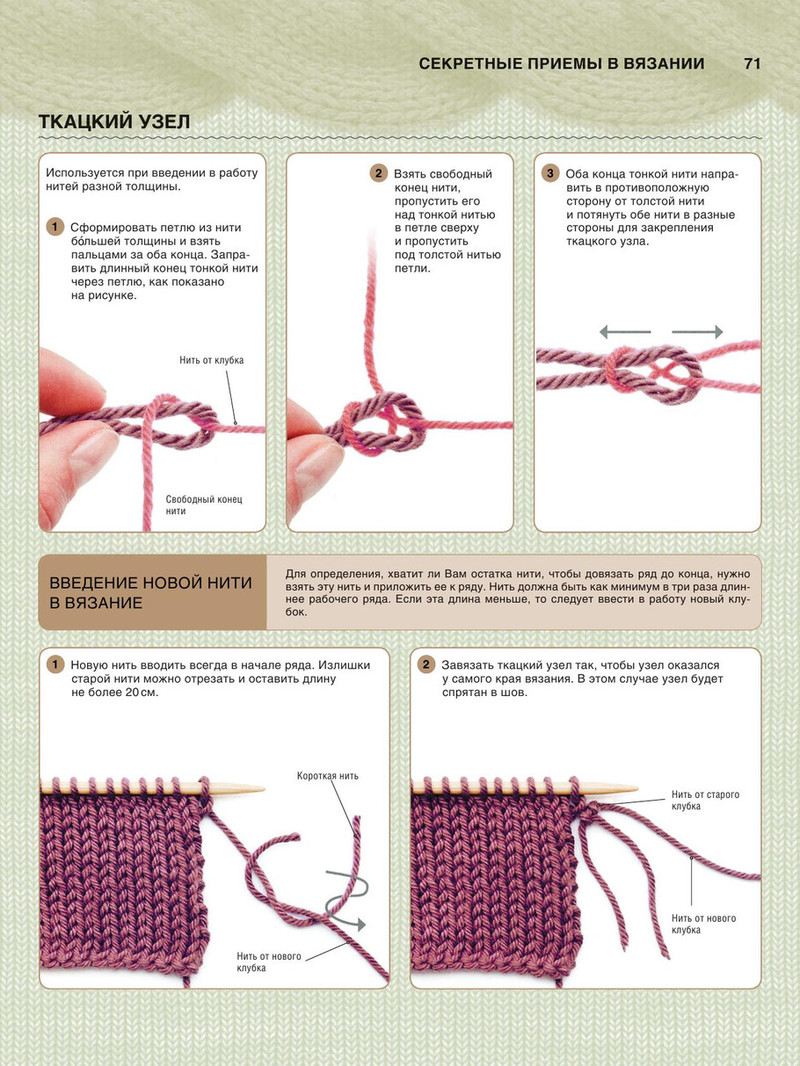 СЕКРЕТНЫЕ ПРИЕМЫ В ВЯЗАНИИ 71

ТКАЦКИЙ УЗЕЛ

Используется при введении в работу нитей разной толщины.

1 Сформировать петлю из нити бо́льшей толщины и взять пальцами за оба конца. Заправить длинный конец тонкой нити через петлю, как показано на рисунке.

Нить от клубка

Свободный конец нити

2 Взять свободный конец нити, пропустить его над тонкой нитью в петле сверху и пропустить под толстой нитью петли.

3 Оба конца тонкой нити направить в противоположную сторону от толстой нити и потянуть обе нити в разные стороны для закрепления ткацкого узла.

ВВЕДЕНИЕ НОВОЙ НИТИ В ВЯЗАНИЕ

Для определения, хватит ли Вам остатка нити, чтобы довязать ряд до конца, нужно взять эту нить и приложить ее к ряду. Нить должна быть как минимум в три раза длиннее рабочего ряда. Если эта длина меньше, то следует ввести в работу новый клубок.

1 Новую нить вводить всегда в начале ряда. Излишки старой нити можно отрезать и оставить длину не более 20 см.

Короткая нить

Нить от нового клубка

2 Завязать ткацкий узел так, чтобы узел оказался у самого края вязания. В этом случае узел будет спрятан в шов.

Нить от старого клубка

Нить от нового клубка