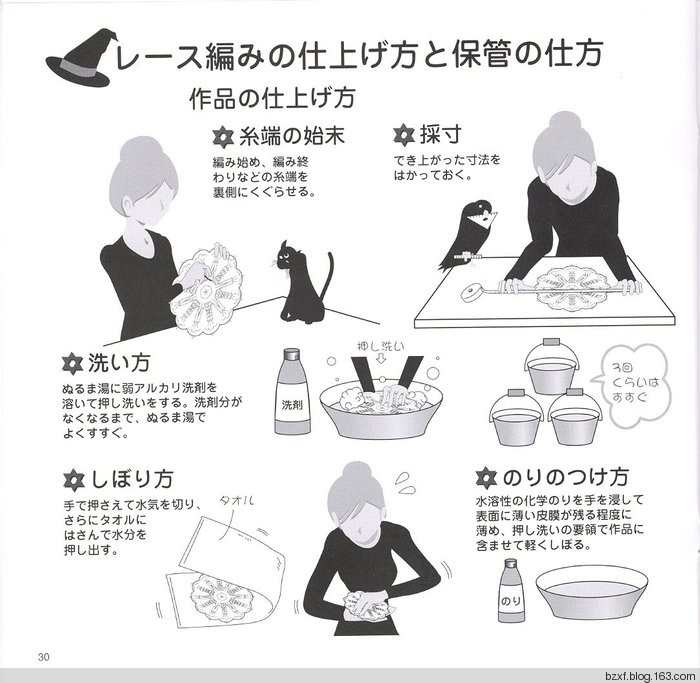 レース編みの仕上げ方と保管の仕方

作品の仕上げ方

糸端の始末

編み始め、編み終わりなどの糸端を裏側にくぐらせる。

採寸

でき上がった寸法をはかっておく。

洗い方

ぬるま湯に弱アルカリ洗剤を溶いて押し洗いをする。洗剤分がなくなるまで、ぬるま湯でよくすすぐ。

洗剤

押し洗い

3回くらいはすすぐ

しぼり方

手で押さえて水気を切り、さらにタオルにはさんで水分を押し出す。

タオル

のりのつけ方

水溶性の化学のりを手を浸して表面に薄い皮膜が残る程度に薄め、押し洗いの要領で作品に含ませて軽くしぼる。

のり

30

bzxf.blog.163.com