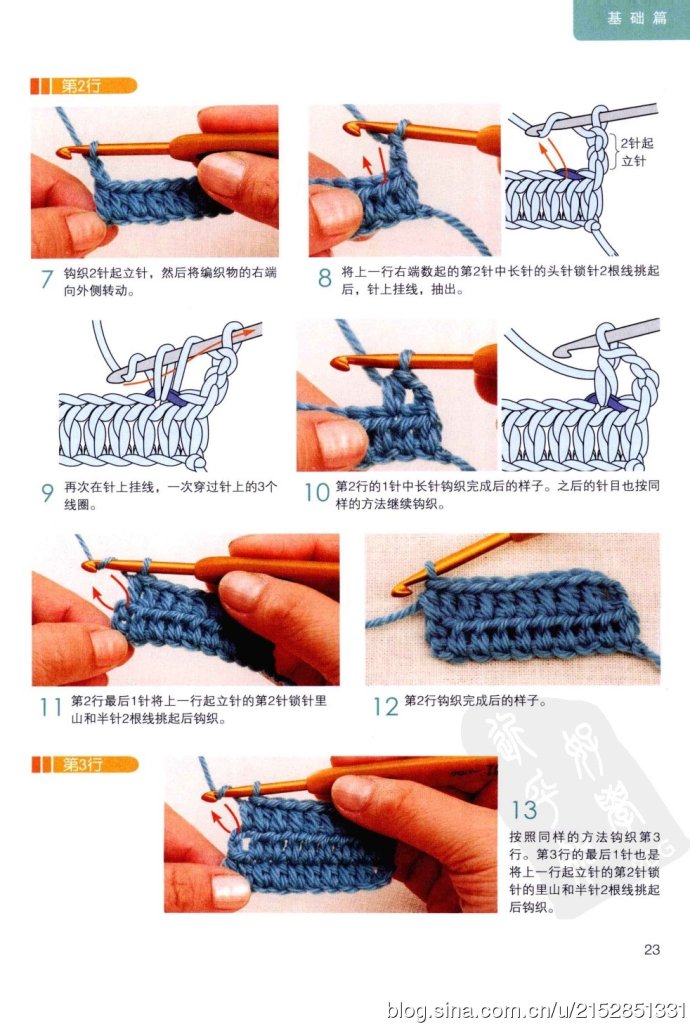 基础篇

第2行

2针起立针

7 钩织2针起立针，然后将编织物的右端向外侧转动。

8 将上一行右端数起的第2针中长针的头针锁针2根线挑起后，针上挂线，抽出。

9 再次在针上挂线，一次穿过针上的3个线圈。

10 第2行的1针中长针钩织完成后的样子。之后的针目也按同样的方法继续钩织。

11 第2行最后1针将上一行起立针的第2针锁针里山和半针2根线挑起后钩织。

12 第2行钩织完成后的样子。

第3行

13 按照同样的方法钩织第3行。第3行的最后1针也是将上一行起立针的第2针锁针的里山和半针2根线挑起后钩织。

23

blog.sina.com.cn/u/2152851331