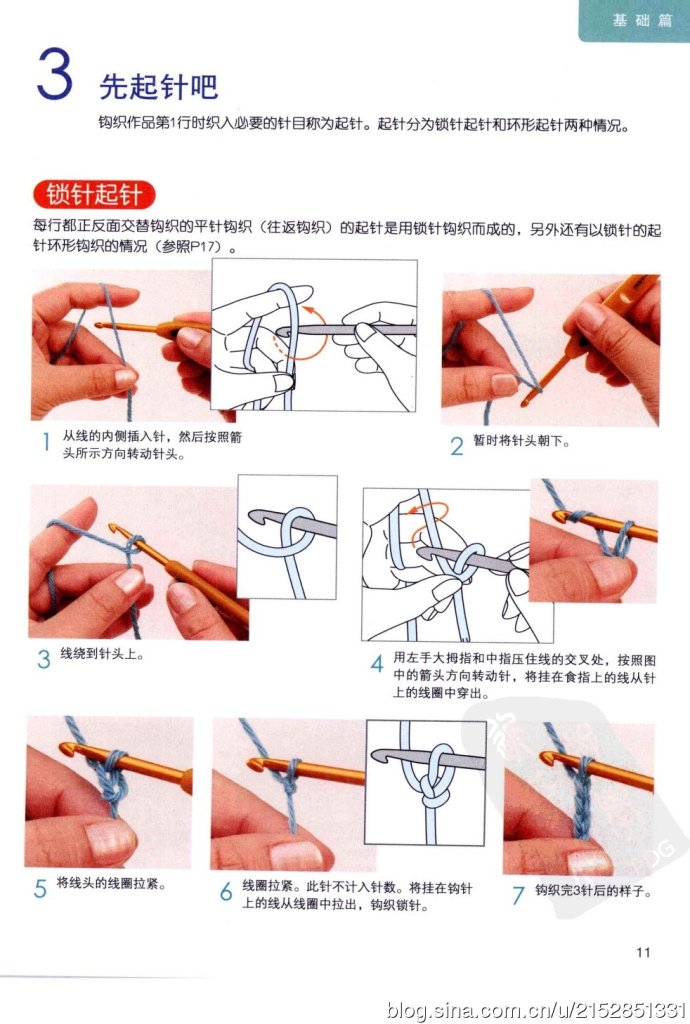 基础篇

3 先起针吧

钩织作品第1行时织入必要的针目称为起针。起针分为锁针起针和环形起针两种情况。

锁针起针

每行都正反面交替钩织的平针钩织（往返钩织）的起针是用锁针钩织而成的，另外还有以锁针的起针环形钩织的情况（参照P17）。

1 从线的内侧插入针，然后按照箭头所示方向转动针头。

2 暂时将针头朝下。

3 线绕到针头上。

4 用左手大拇指和中指压住线的交叉处，按照图中的箭头方向转动针，将挂在食指上的线从针上的线圈中穿出。

5 将线头的线圈拉紧。

6 线圈拉紧。此针不计入针数。将挂在钩针上的线从线圈中拉出，钩织锁针。

7 钩织完3针后的样子。

11

blog.sina.com.cn/u/2152851331