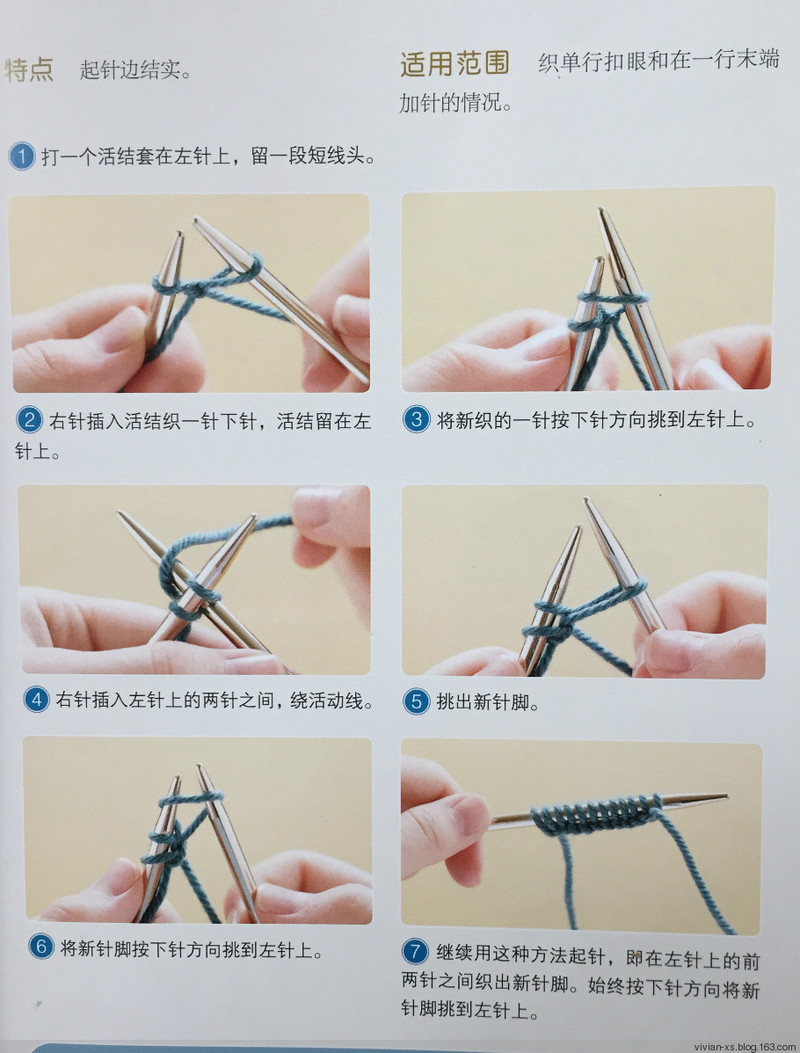 特点 起针边结实。

适用范围 织单行扣眼和在一行末端加针的情况。

1 打一个活结套在左针上，留一段短线头。

2 右针插入活结织一针下针，活结留在左针上。

3 将新织的一针按下针方向挑到左针上。

4 右针插入左针上的两针之间，绕活动线。

5 挑出新针脚。

6 将新针脚按下针方向挑到左针上。

7 继续用这种方法起针，即在左针上的前两针之间织出新针脚。始终按下针方向将新针脚挑到左针上。

vivian-xs.blog.163.com