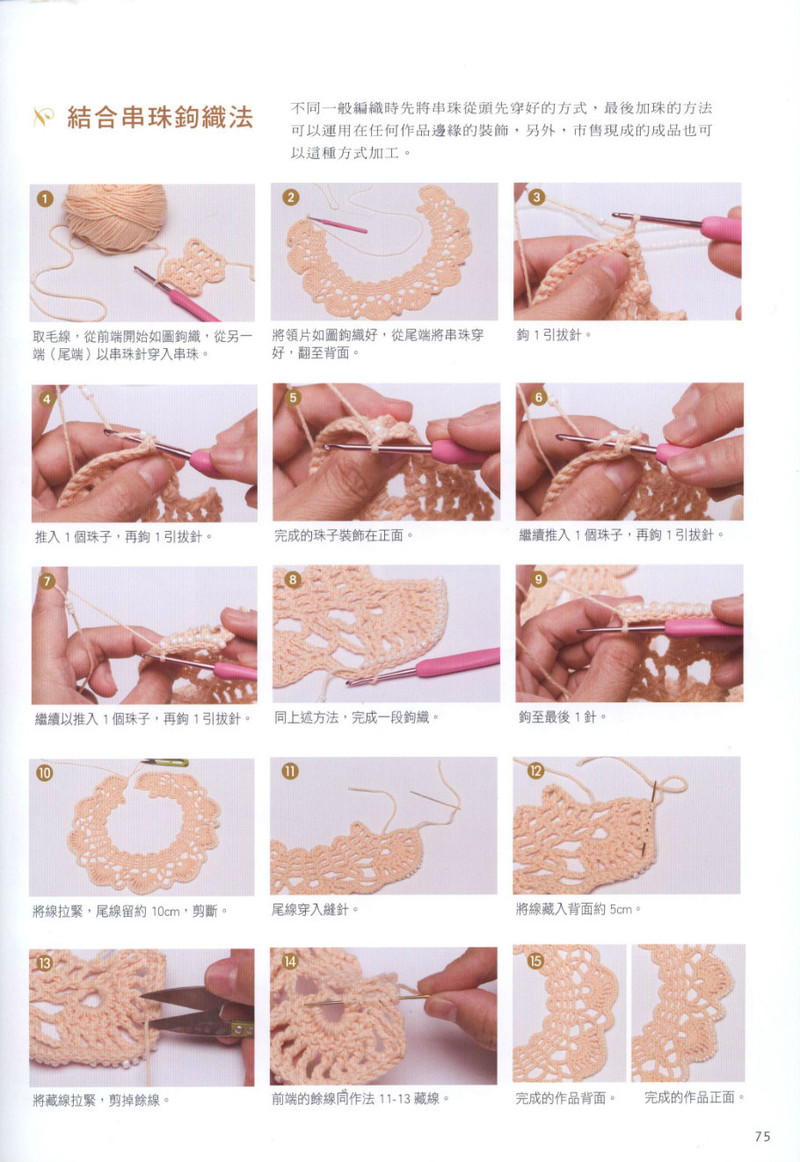 結合串珠鉤織法

不同一般編織時先將串珠從頭先穿好的方式，最後加珠的方法可以運用在任何作品邊緣的裝飾，另外，市售現成的成品也可以這種方式加工。

1
取毛線，從前端開始如圖鉤織，從另一端（尾端）以串珠針穿入串珠。

2
將領片如圖鉤織好，從尾端將串珠穿好，翻至背面。

3
鉤 1 引拔針。

4
推入 1 個珠子，再鉤 1 引拔針。

5
完成的珠子裝飾在正面。

6
繼續推入 1 個珠子，再鉤 1 引拔針。

7
繼續以推入 1 個珠子，再鉤 1 引拔針。

8
同上述方法，完成一段鉤織。

9
鉤至最後 1 針。

10
將線拉緊，尾線留約 10cm，剪斷。

11
尾線穿入縫針。

12
將線藏入背面約 5cm。

13
將藏線拉緊，剪掉餘線。

14
前端的餘線同作法 11-13 藏線。

15
完成的作品背面。 完成的作品正面。

75