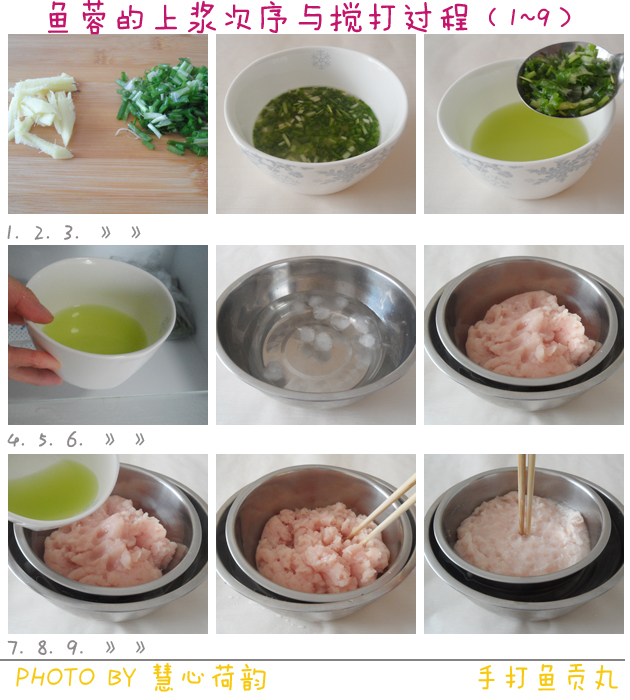 鱼蓉的上浆次序与搅打过程（1~9）

1. 2. 3. » »

4. 5. 6. » »

7. 8. 9. » »

PHOTO BY 慧心荷韵

手打鱼贡丸