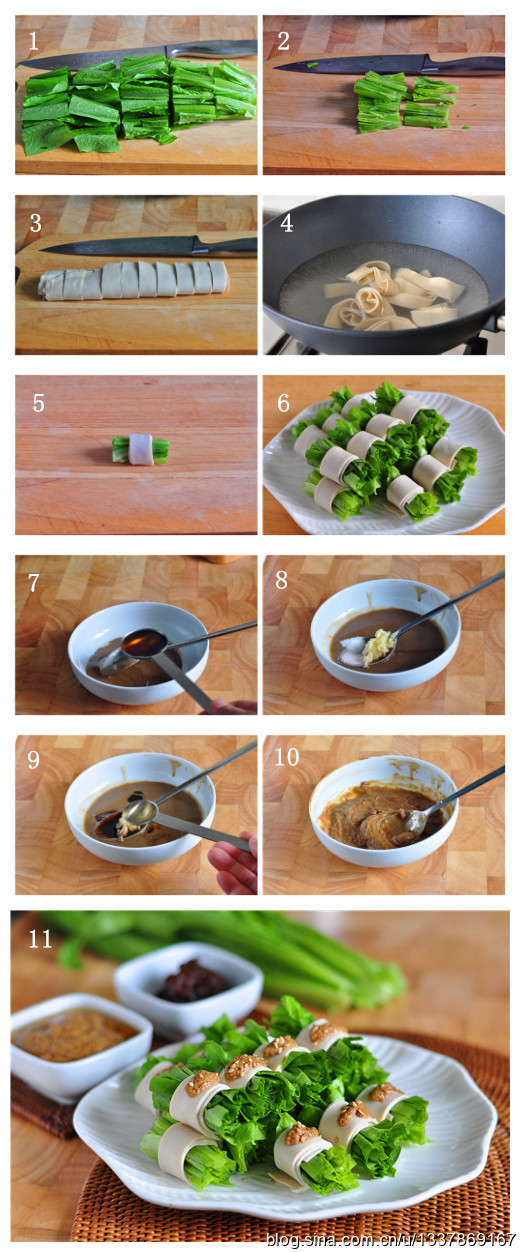 1
2
3
4
5
6
7
8
9
10
11
blog.sina.com.cn/u/1337869167