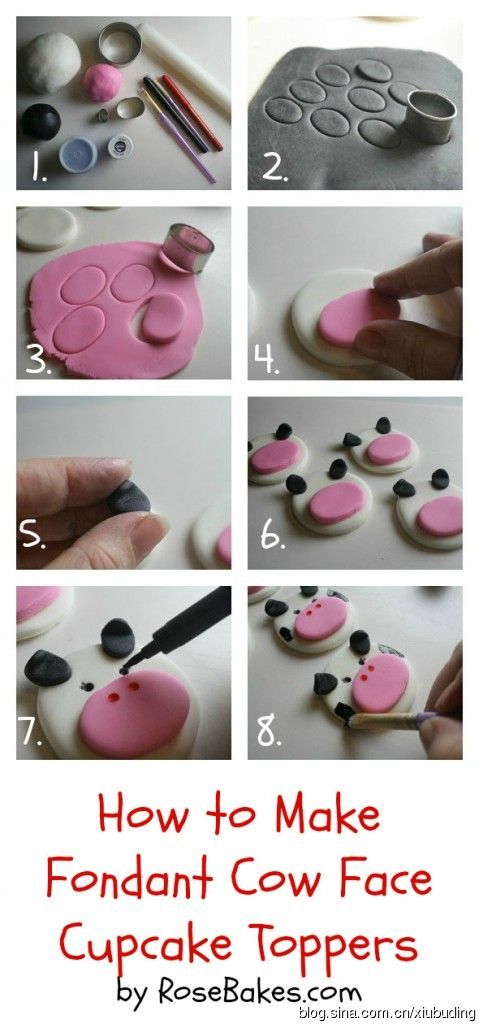 1.

2.

3.

4.

5.

6.

7.

8.

How to Make Fondant Cow Face Cupcake Toppers

by RoseBakes.com

blog.sina.com.cn/xiubuding